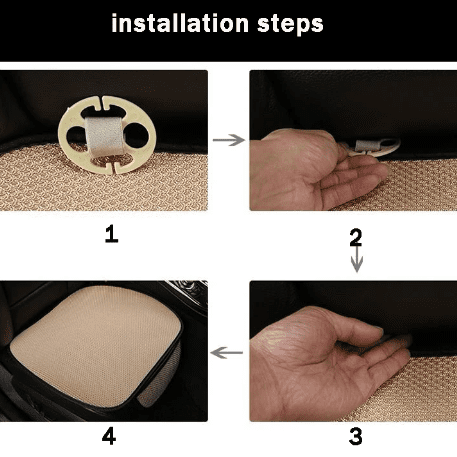 installation steps

1

2

4

3